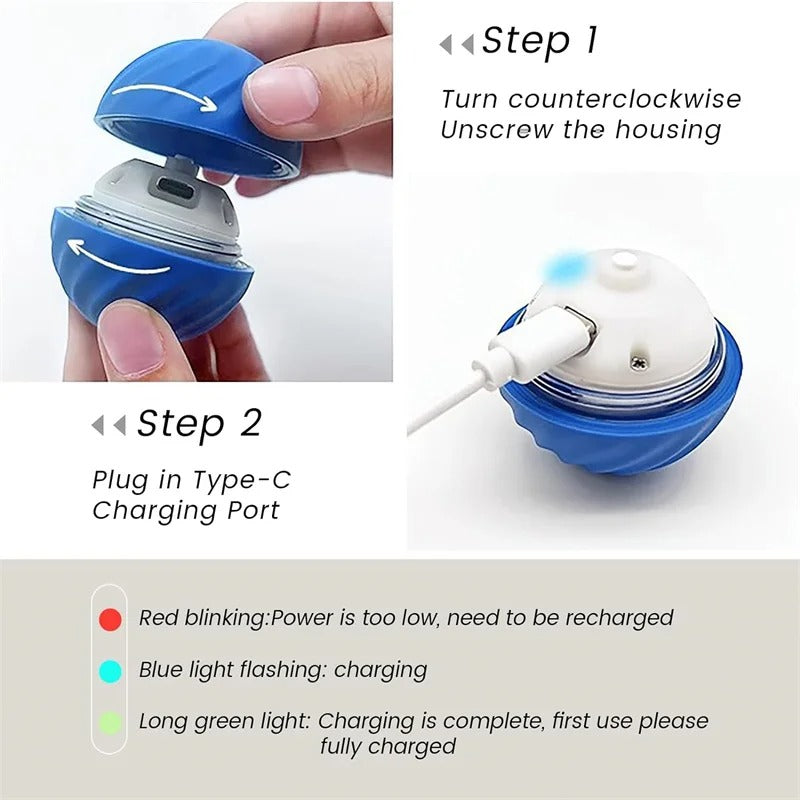 Step 1

Turn counterclockwise
Unscrew the housing

Step 2

Plug in Type-C
Charging Port

Red blinking:Power is too low, need to be recharged

Blue light flashing: charging

Long green light: Charging is complete, first use please fully charged